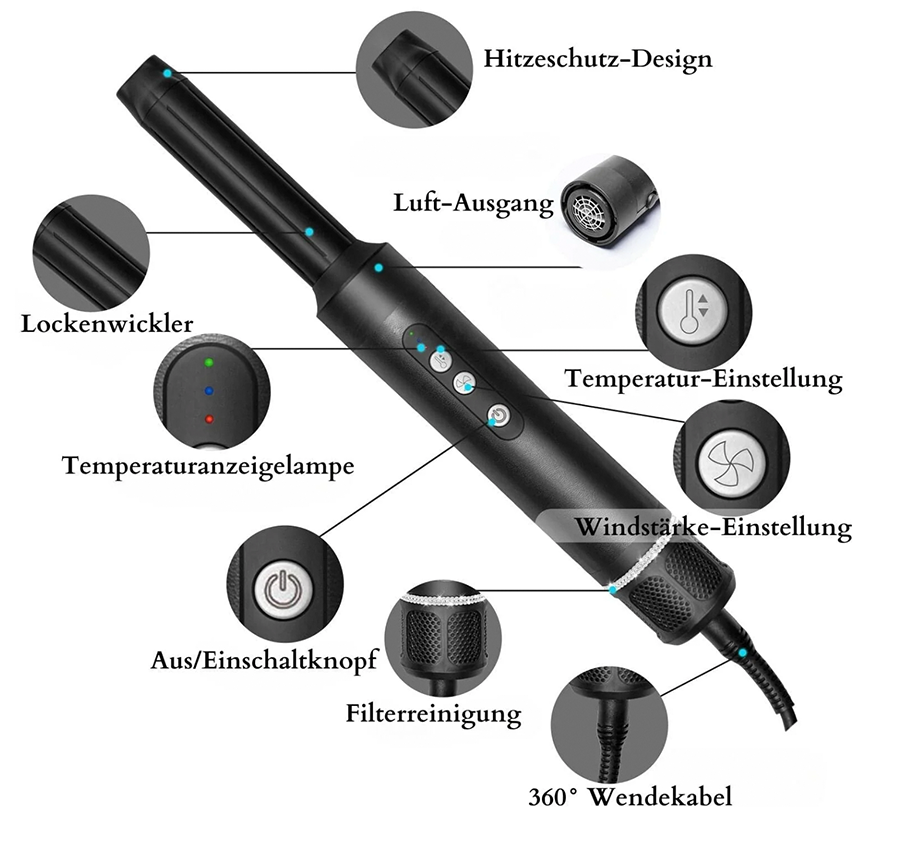 Hitzeschutz-Design

Luft-Ausgang

Lockenwickler

Temperatur-Einstellung

Temperaturanzeigelampe

Windstärke-Einstellung

Aus/Einschaltknopf

Filterreinigung

360° Wendekabel